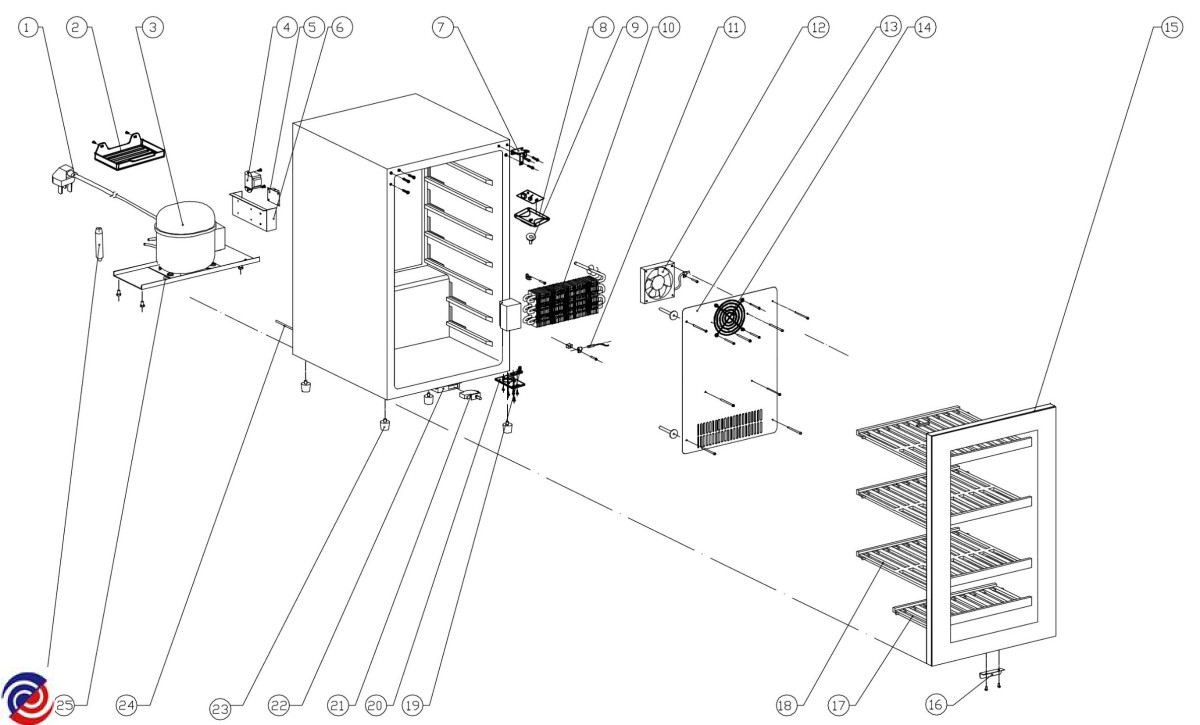 1
2
3
4
5
6
7
8
9
10
11
12
13
14
15
25
24
23
22
21
20
19
18
17
16